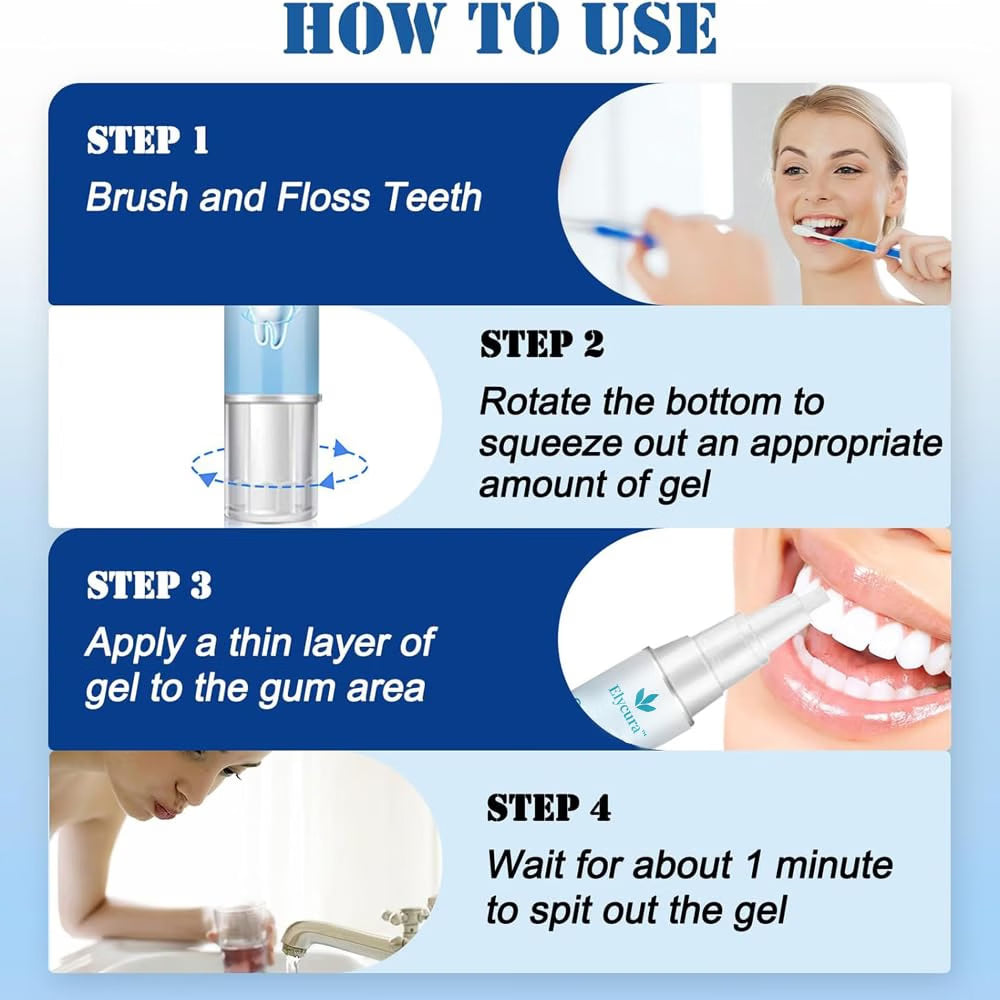 HOW TO USE

STEP 1
Brush and Floss Teeth

STEP 2
Rotate the bottom to squeeze out an appropriate amount of gel

STEP 3
Apply a thin layer of gel to the gum area

Elycura™

STEP 4
Wait for about 1 minute to spit out the gel